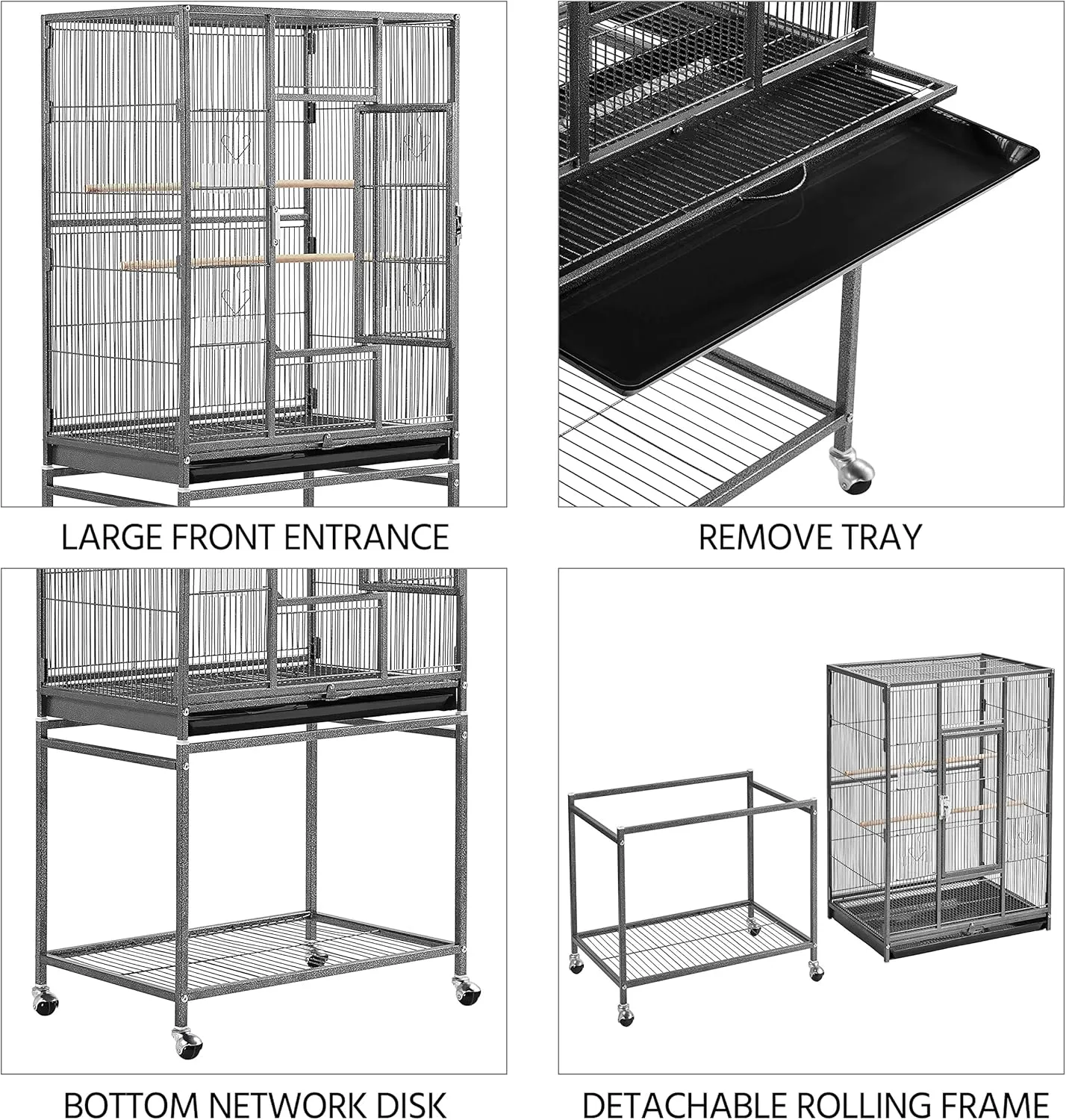 LARGE FRONT ENTRANCE

REMOVE TRAY

BOTTOM NETWORK DISK

DETACHABLE ROLLING FRAME